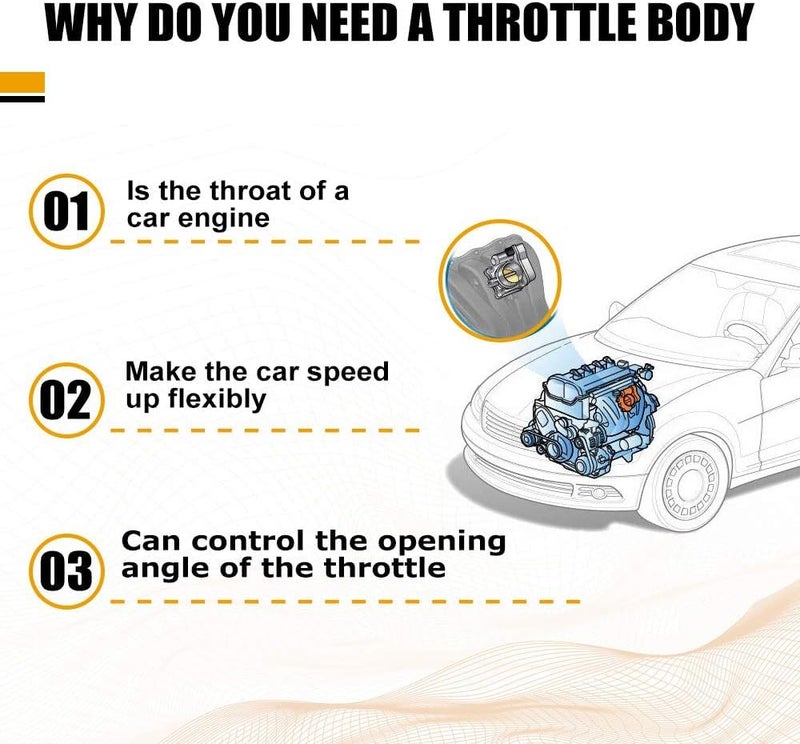 WHY DO YOU NEED A THROTTLE BODY

01 Is the throat of a car engine

02 Make the car speed up flexibly

03 Can control the opening angle of the throttle